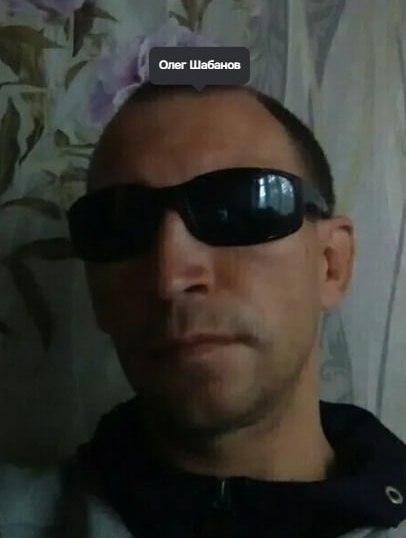 Олег Шабанов