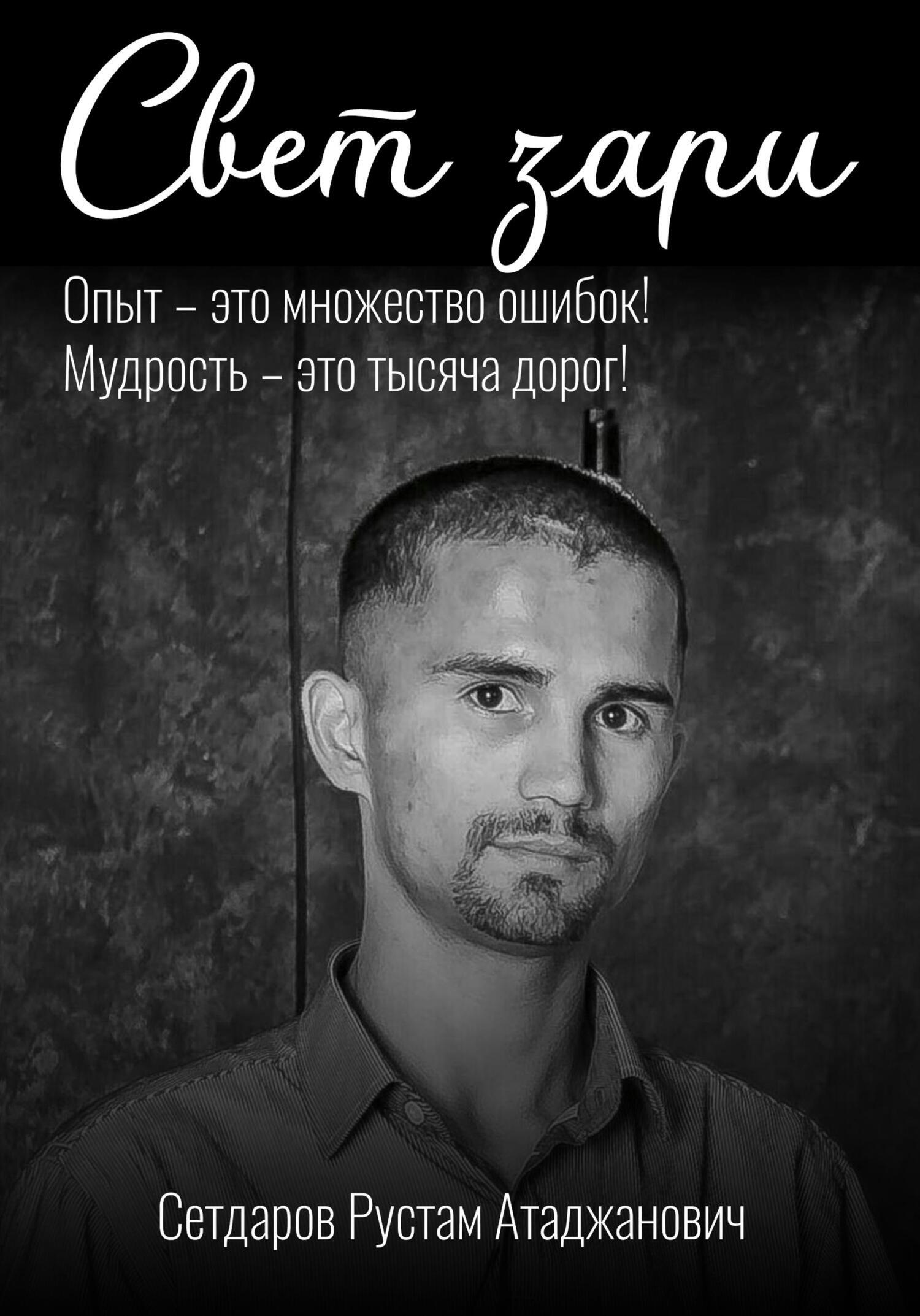 Свет зари

Опыт – это множество ошибок!
Мудрость – это тысяча дорог!

Сетдаров Рустам Атаджанович