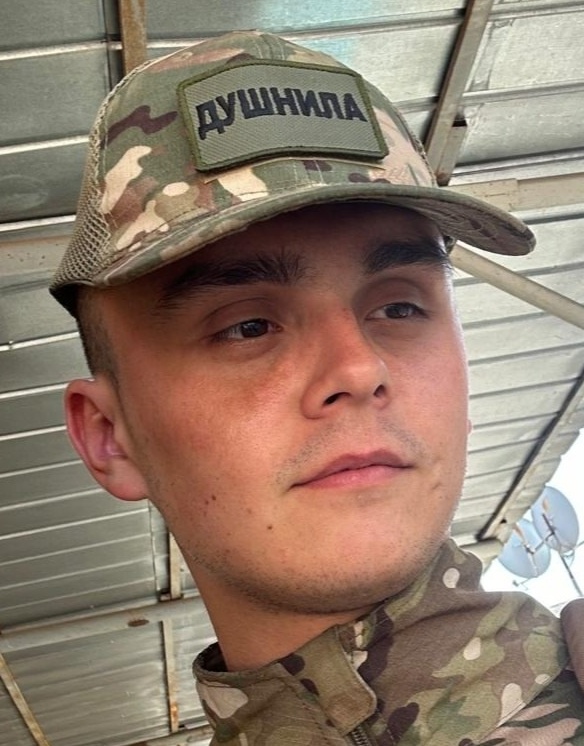 ДУШНИЛА