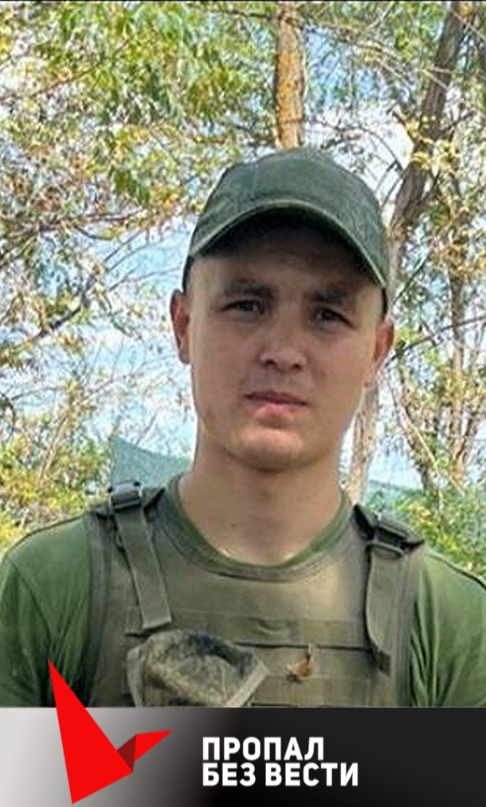 ПРОПАЛ
БЕЗ ВЕСТИ