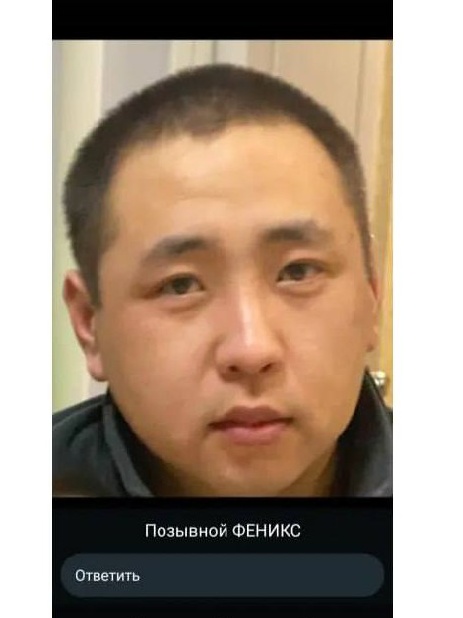 Позывной ФЕНИКС

Ответить