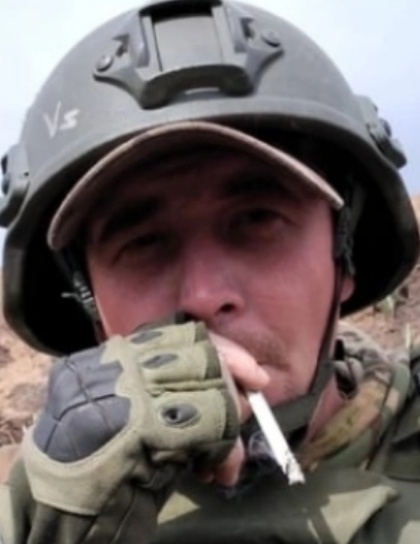 Vs