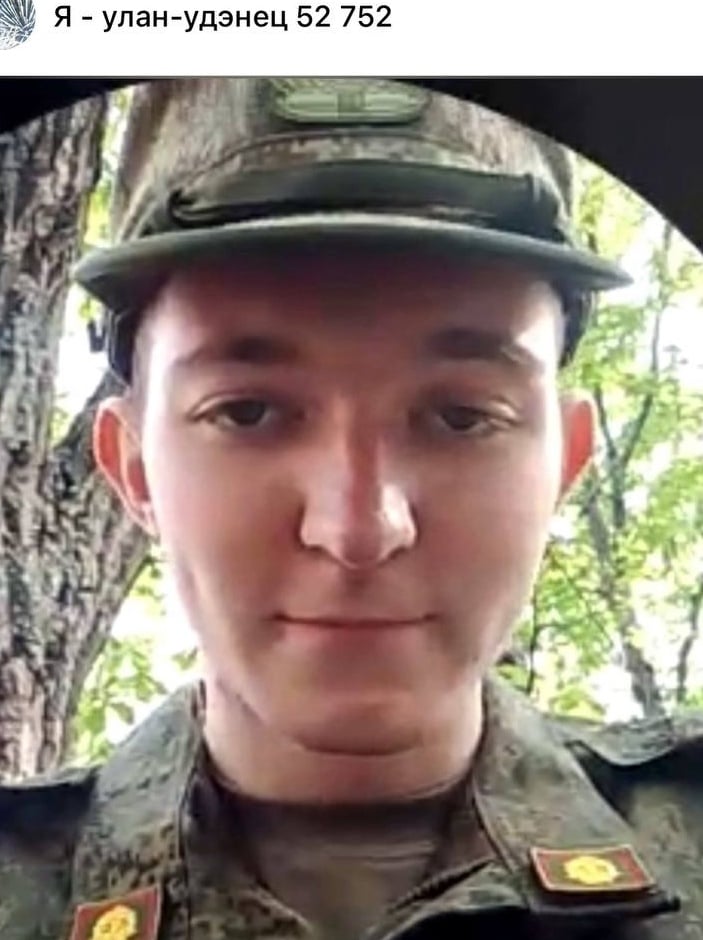 Я - улан-удэнец 52 752