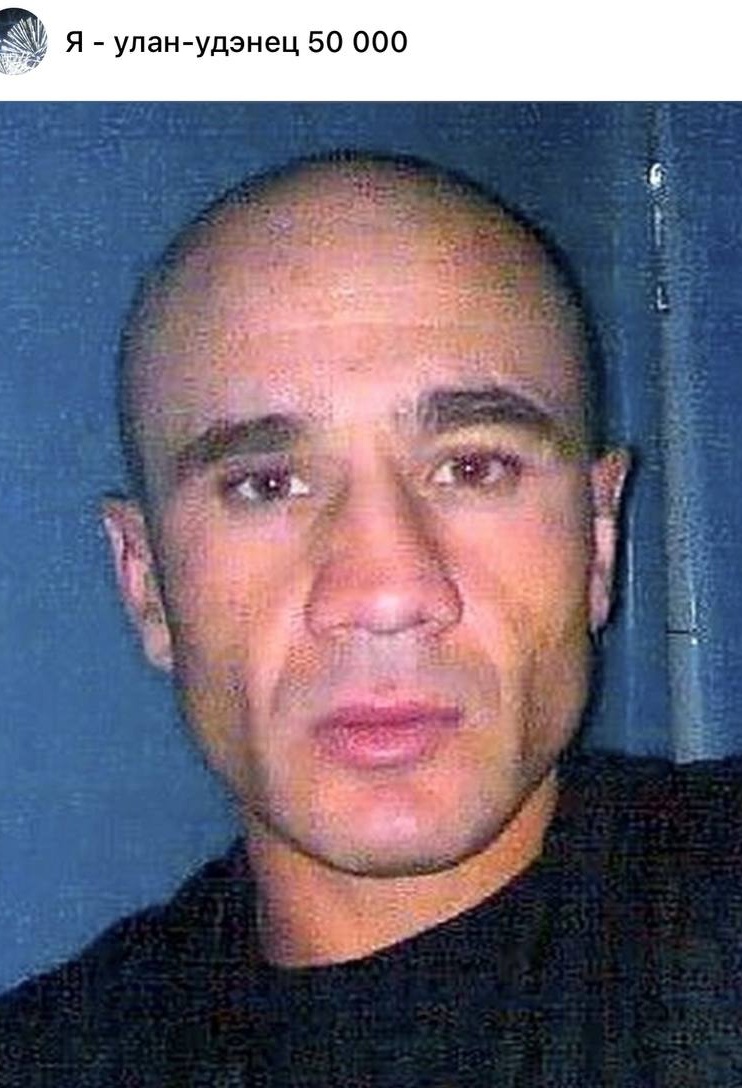 Я - улан-удэнец 50 000