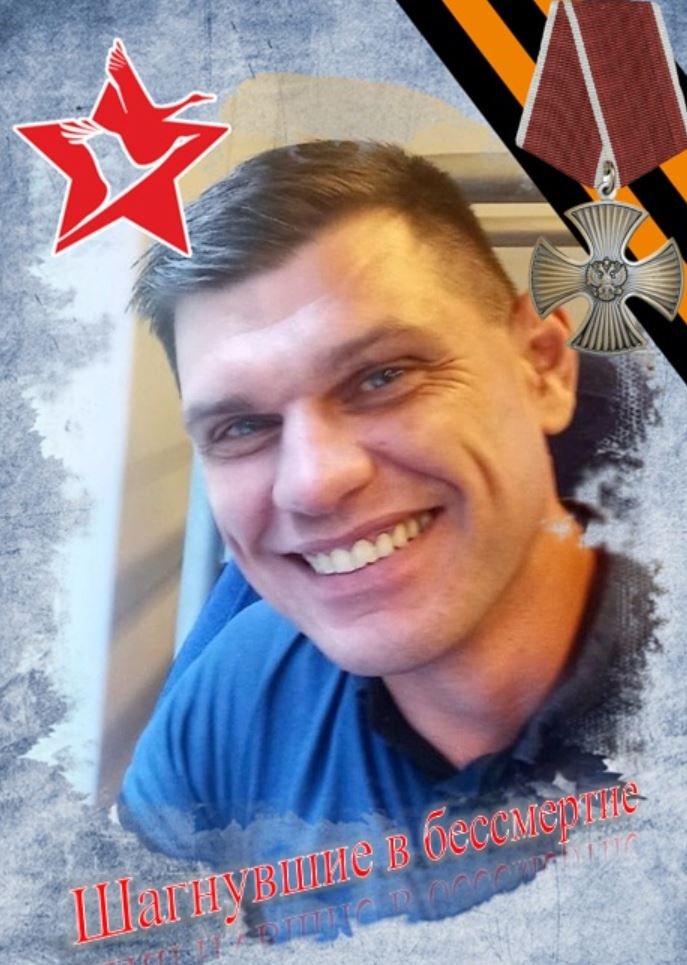 Шагнувшие в бессмертие