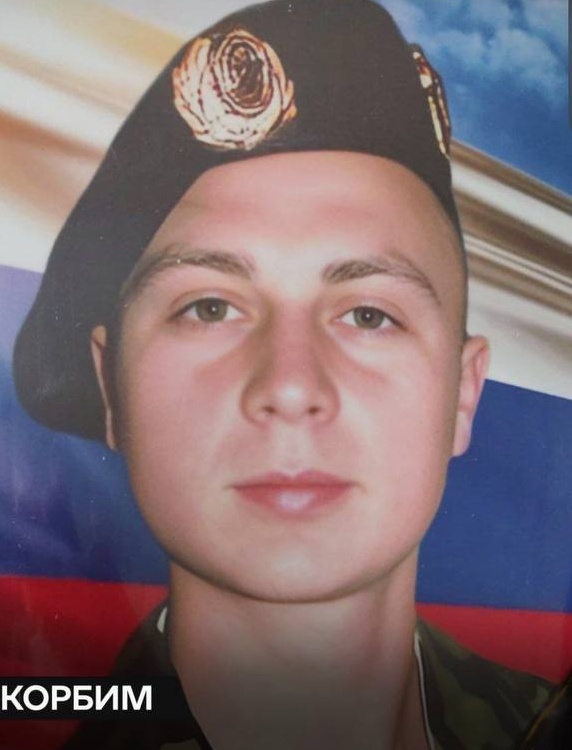 КОРБИМ