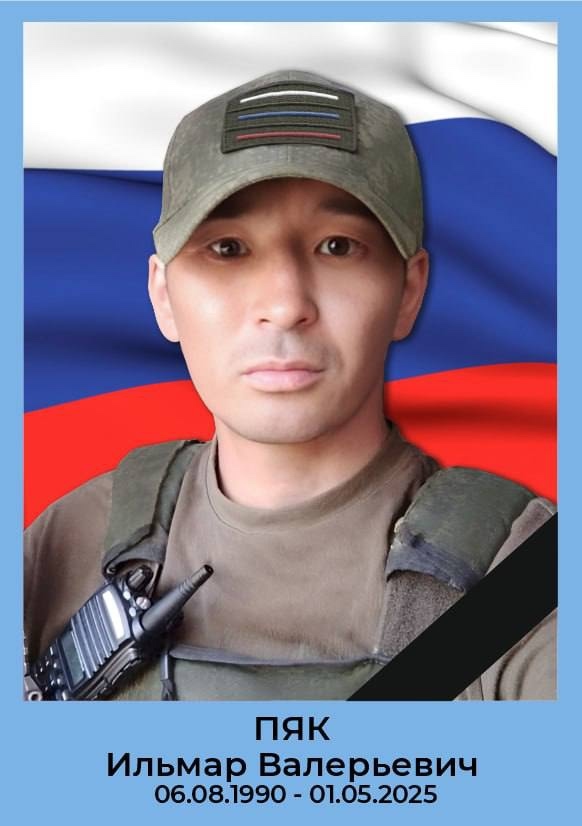 ПЯК
Ильмар Валерьевич
06.08.1990 - 01.05.2025