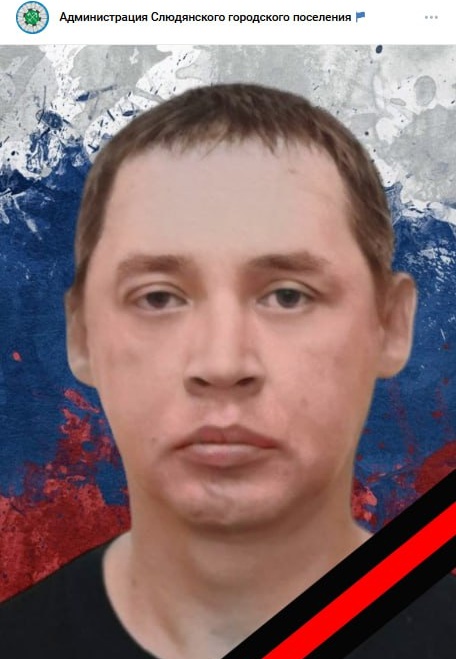 Администрация Слюдянского городского поселения