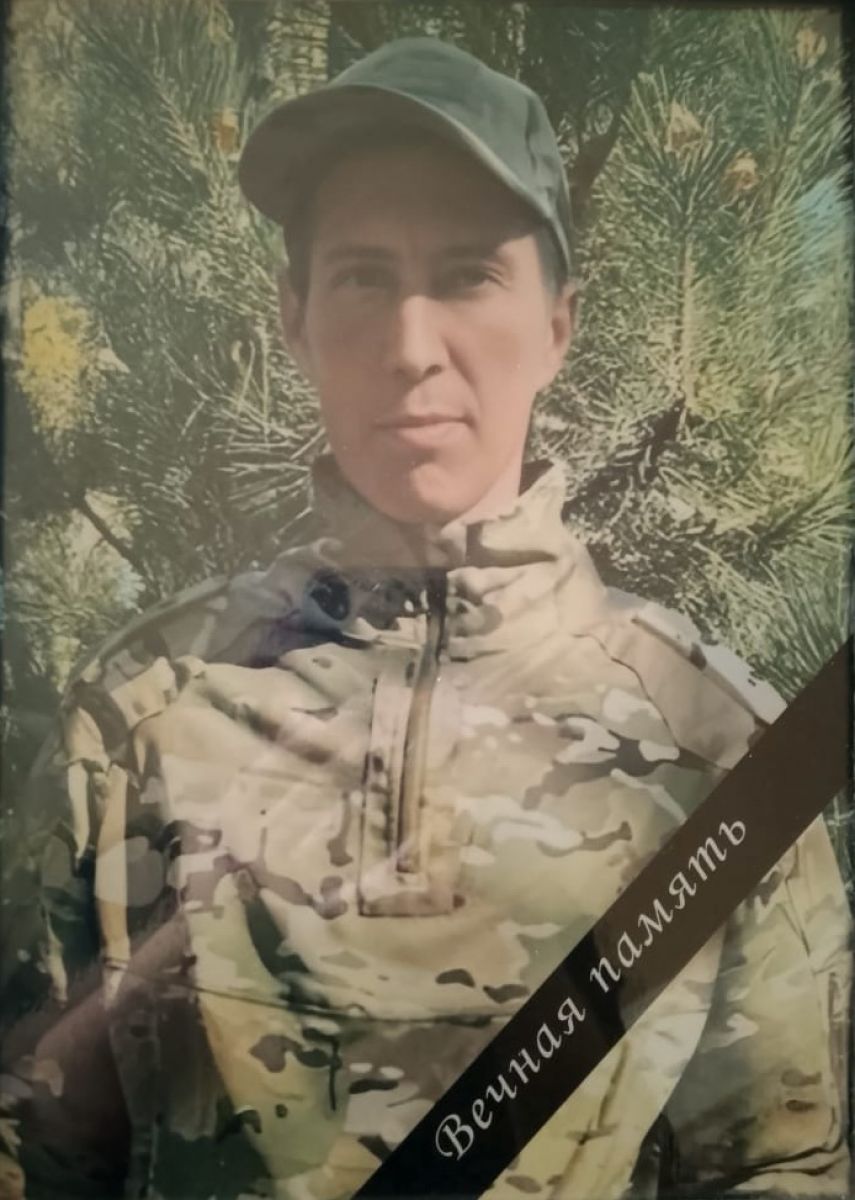 Вечная память