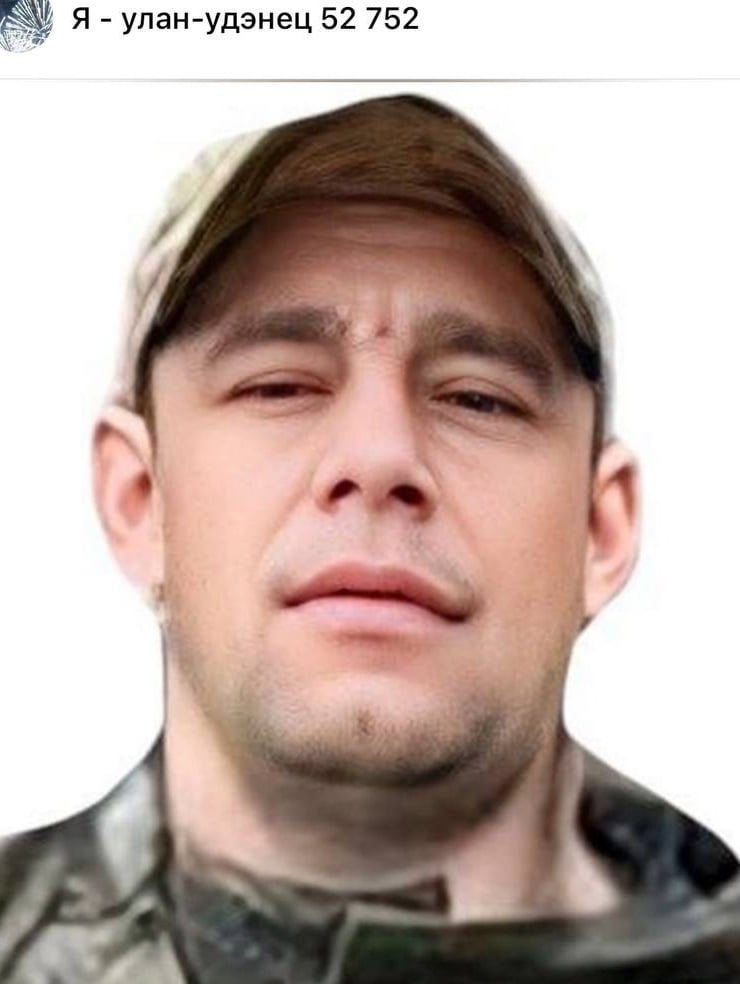 Я - улан-удэнец 52 752