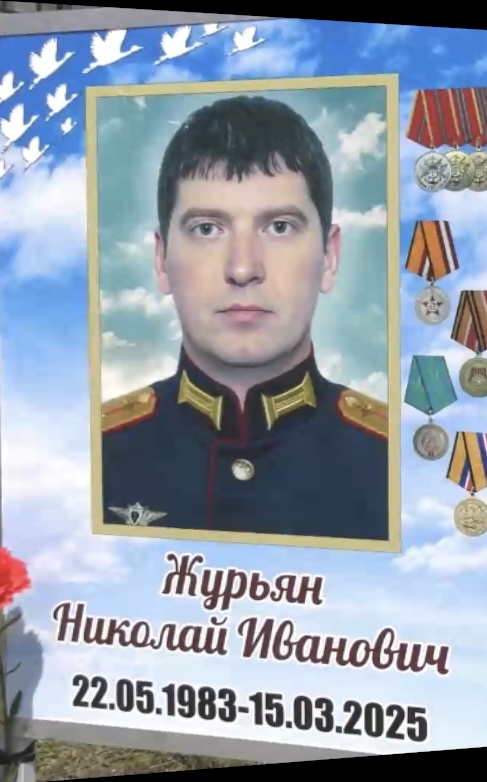 Журьян
Николай Иванович
22.05.1983-15.03.2025