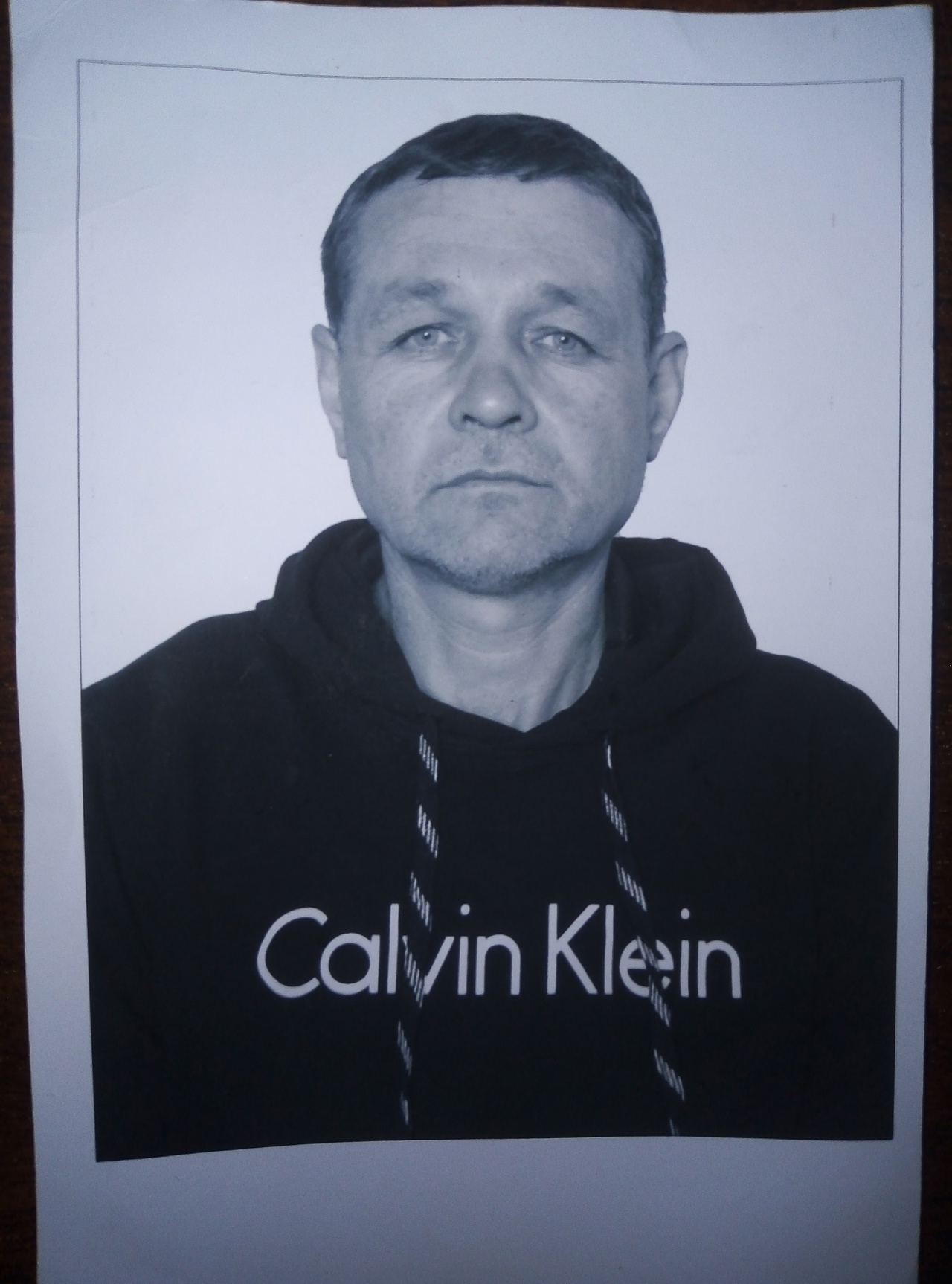 Calvin Klein