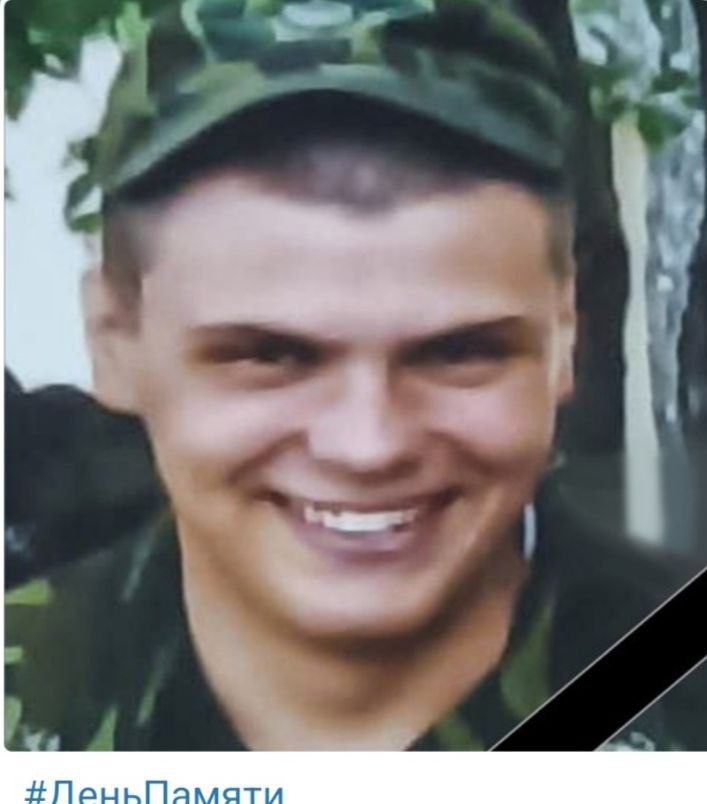 #ДеньПамяти