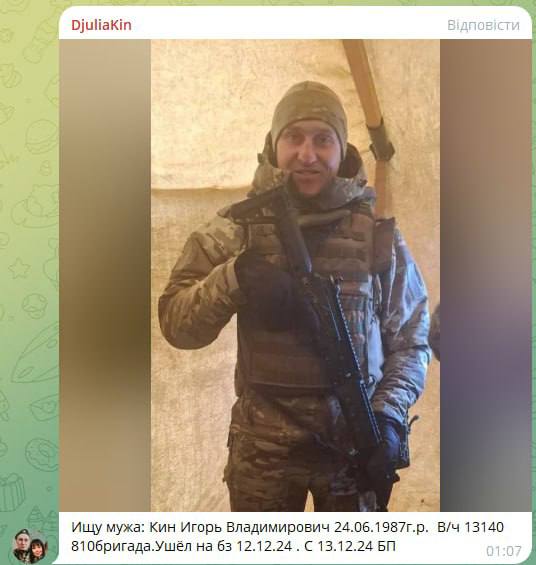 DjuliaKin

Відповісти

Ищу мужа: Кин Игорь Владимирович 24.06.1987г.р. В/ч 13140 810бригада.Ушёл на бз 12.12.24 . С 13.12.24 БП

01:07