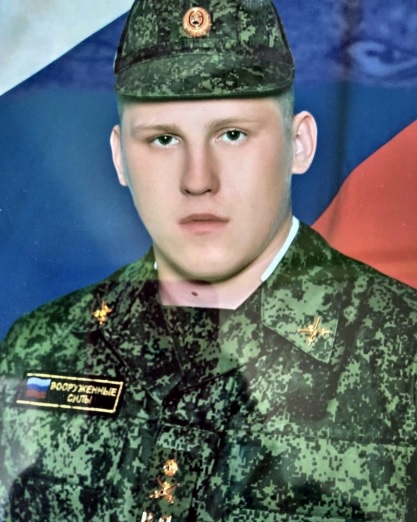 ВООРУЖЕННЫЕ СИЛЫ