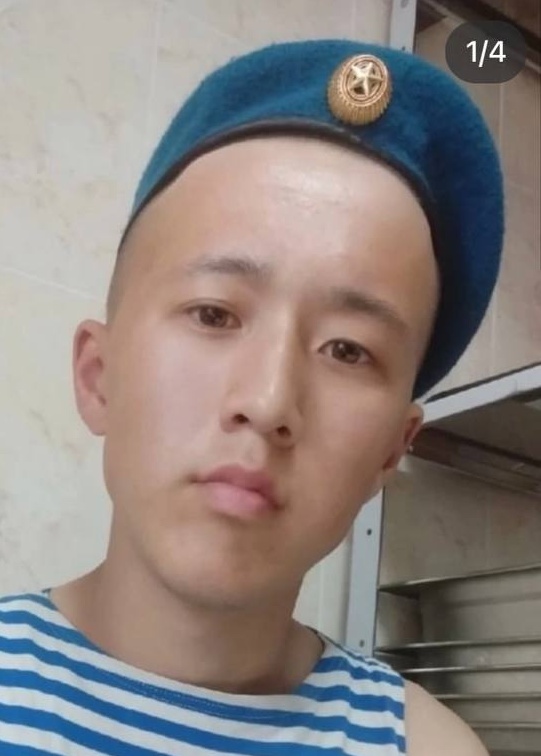 1/4