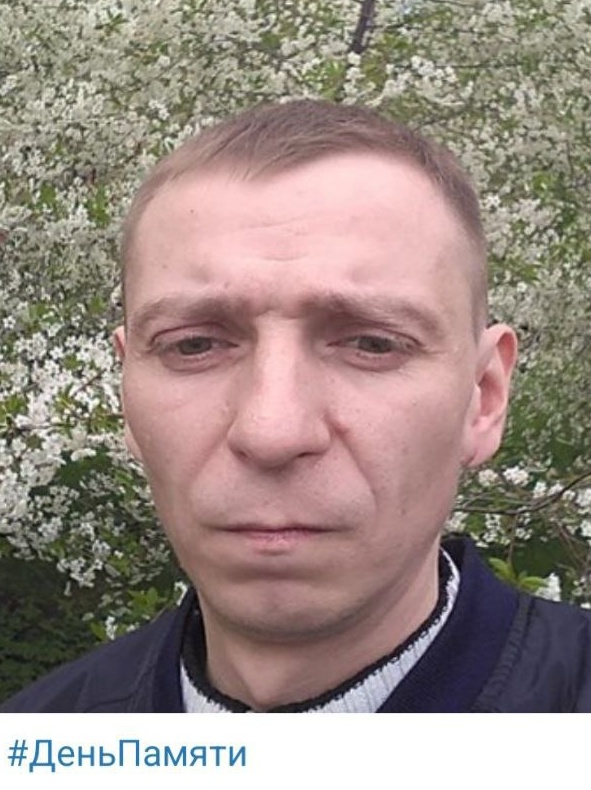 #ДеньПамяти