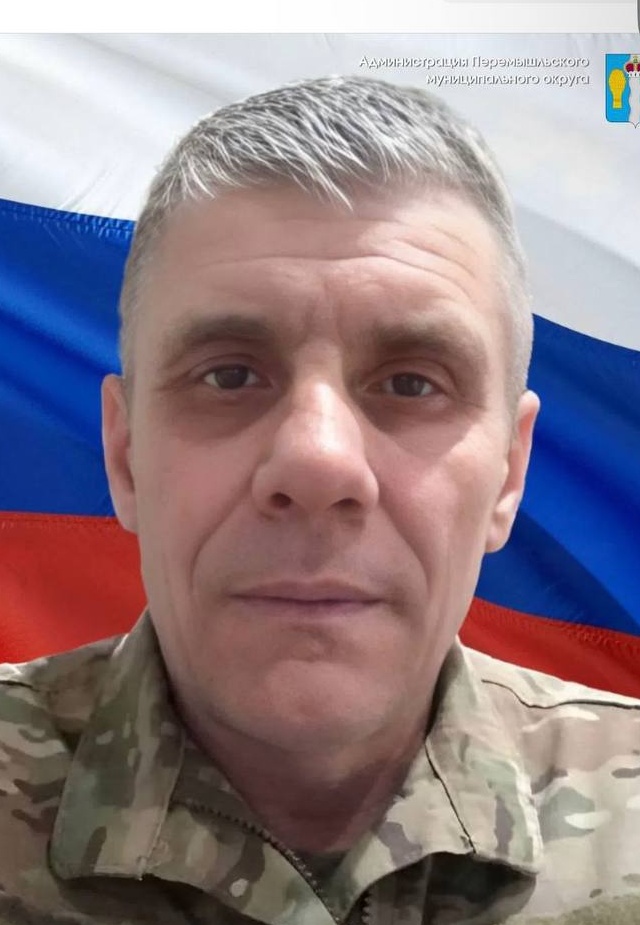 Администрация Перемышльского муниципального округа