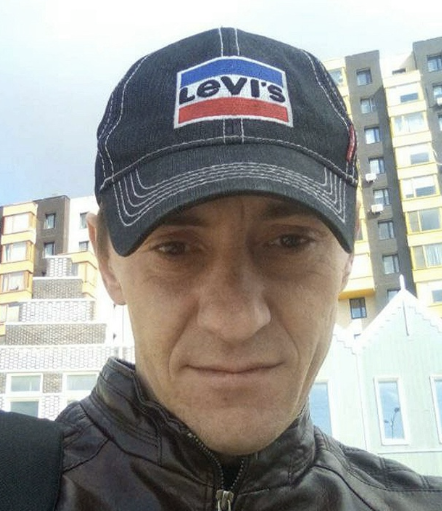 Levi's