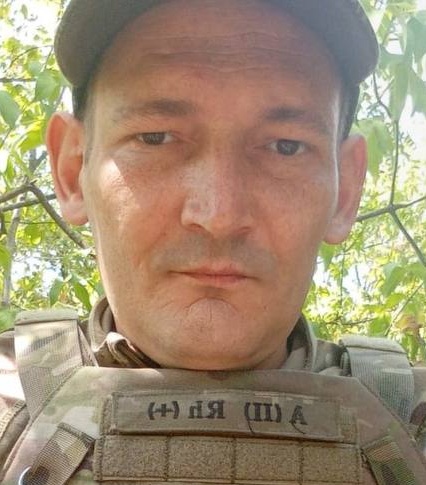 A (II) Rh (+)