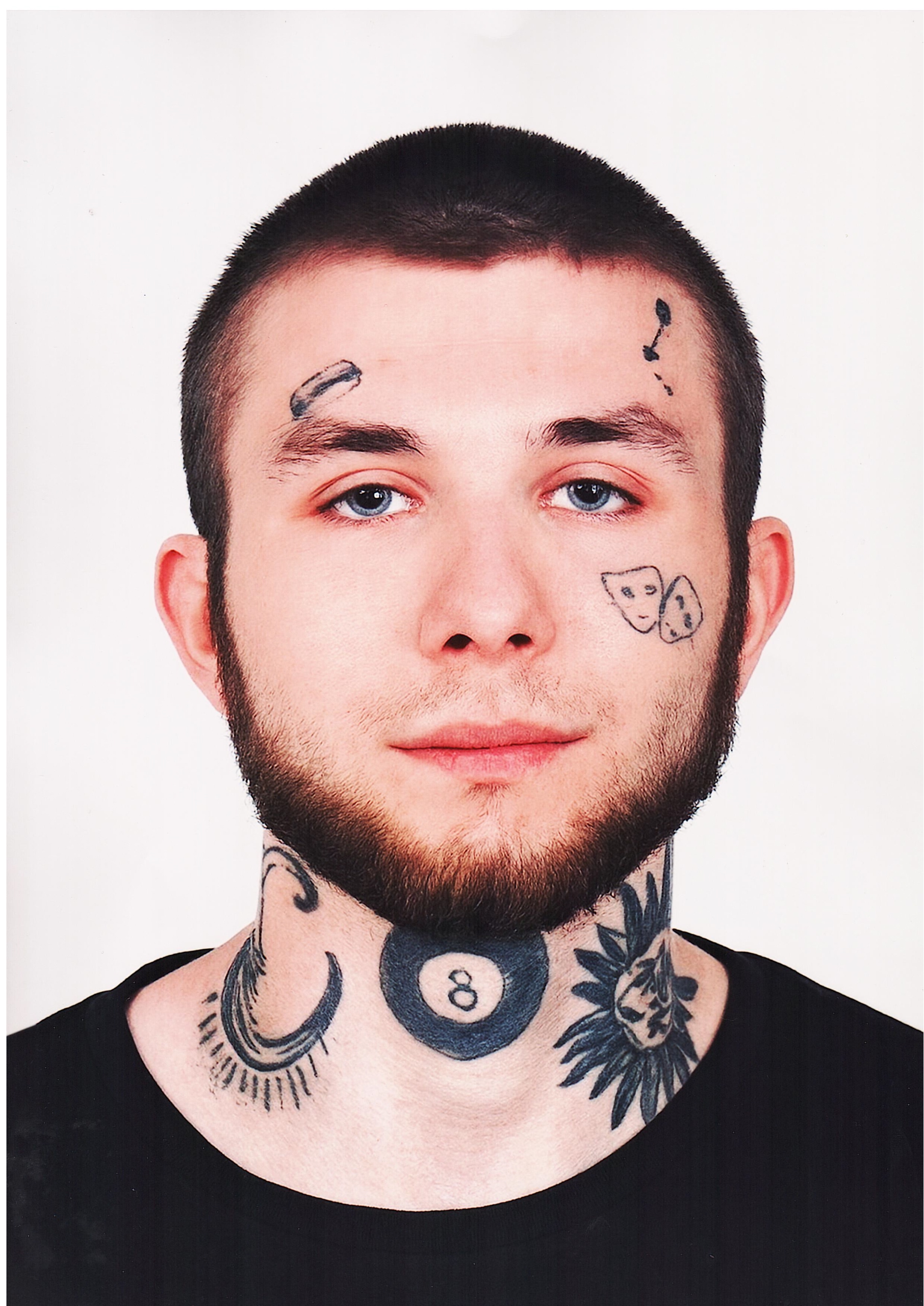 8