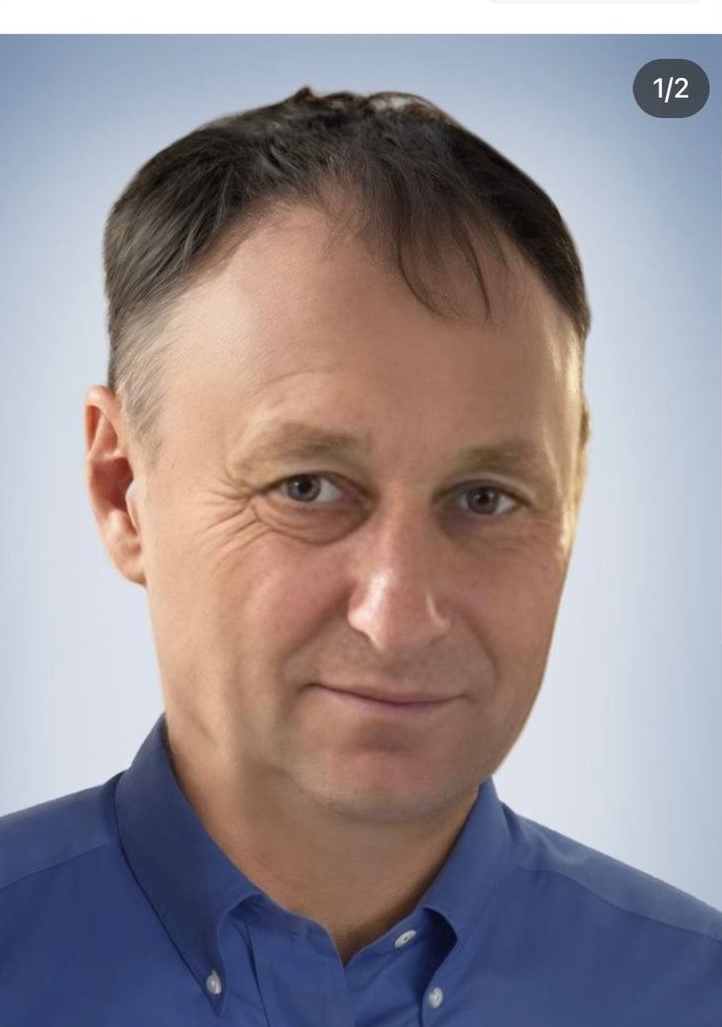 1/2