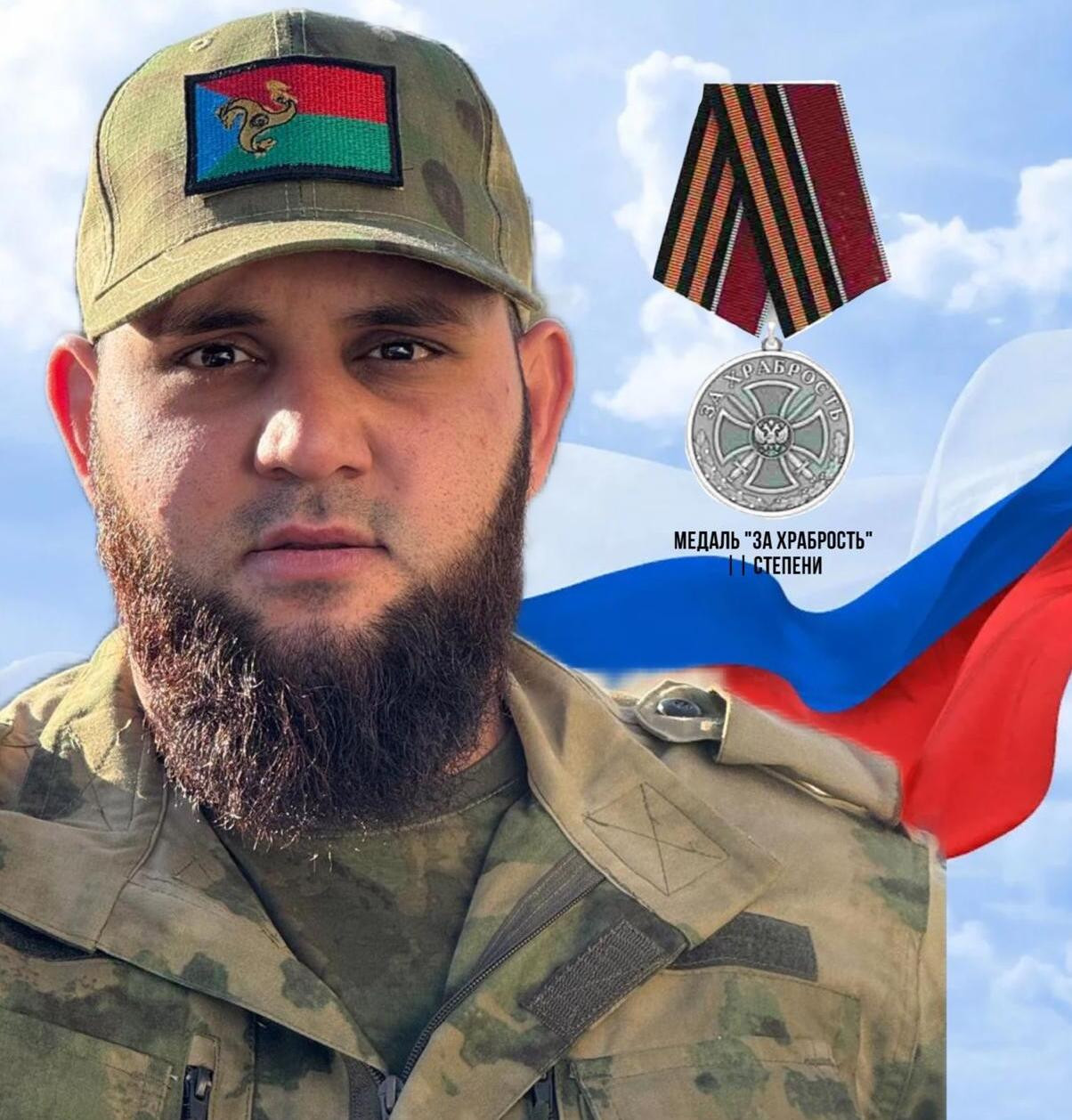 ЗА ХРАБРОСТЬ

МЕДАЛЬ "ЗА ХРАБРОСТЬ"
| | СТЕПЕНИ