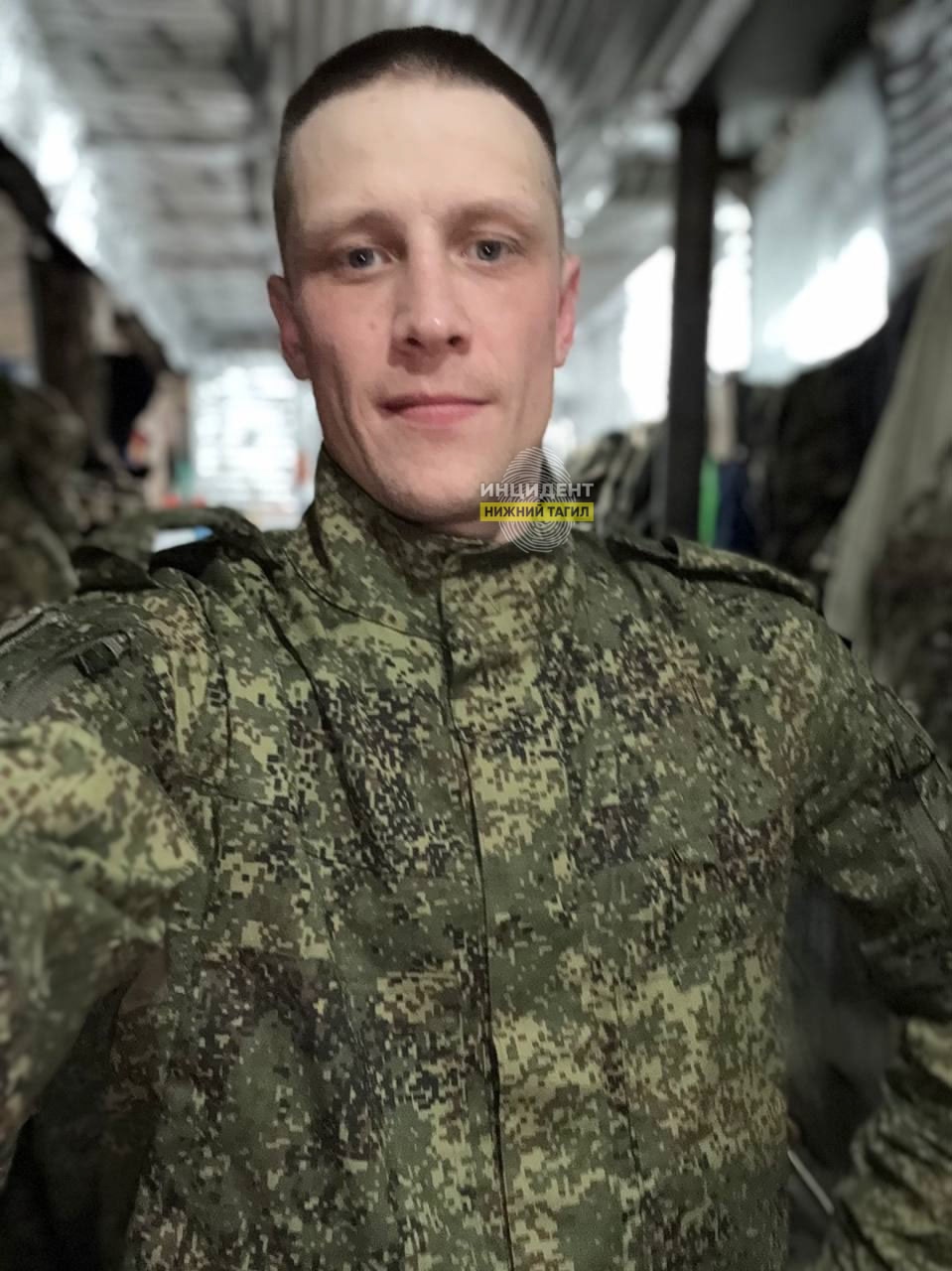 ИНЦИДЕНТ
НИЖНИЙ ТАГИЛ