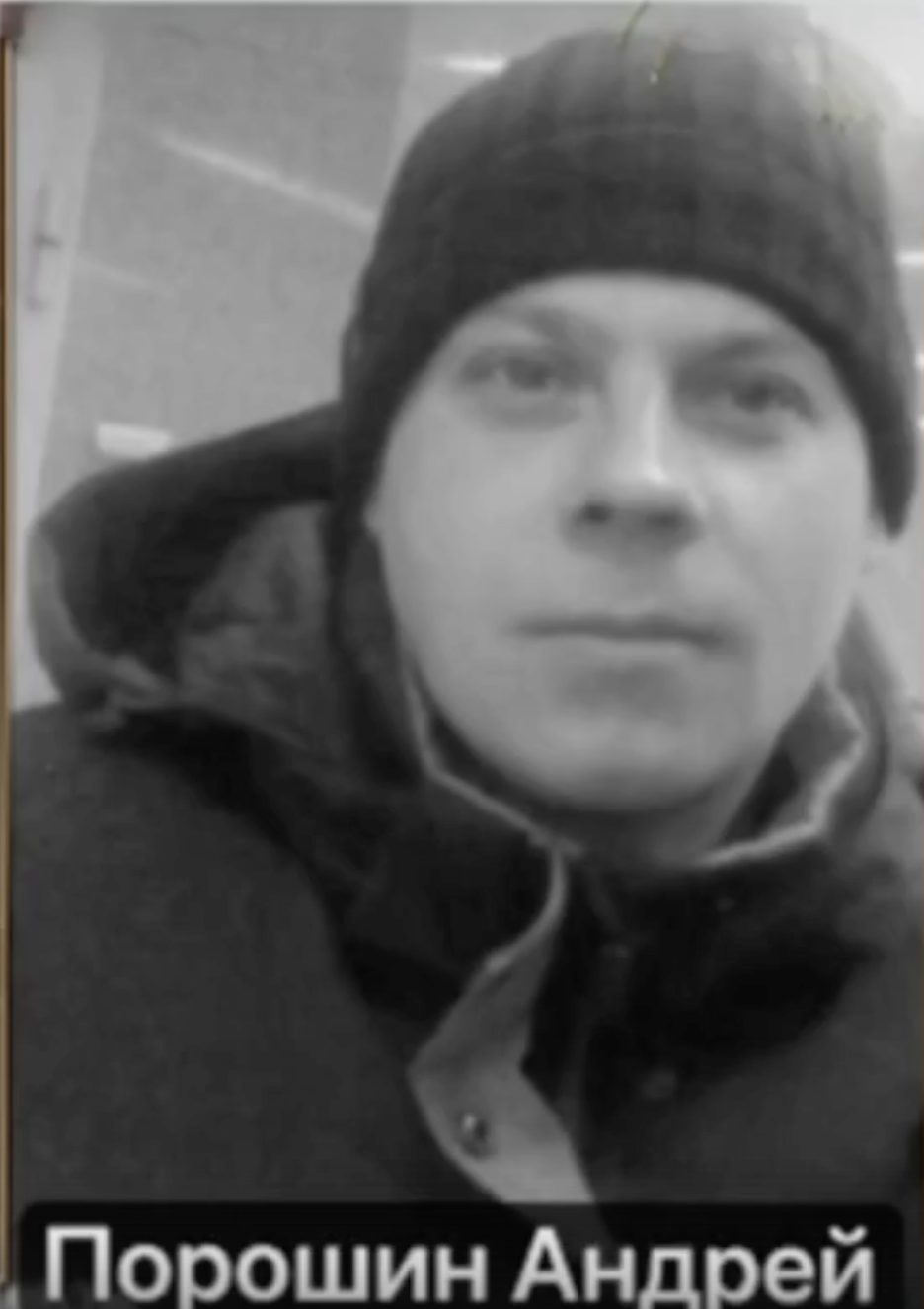 Порошин Андрей