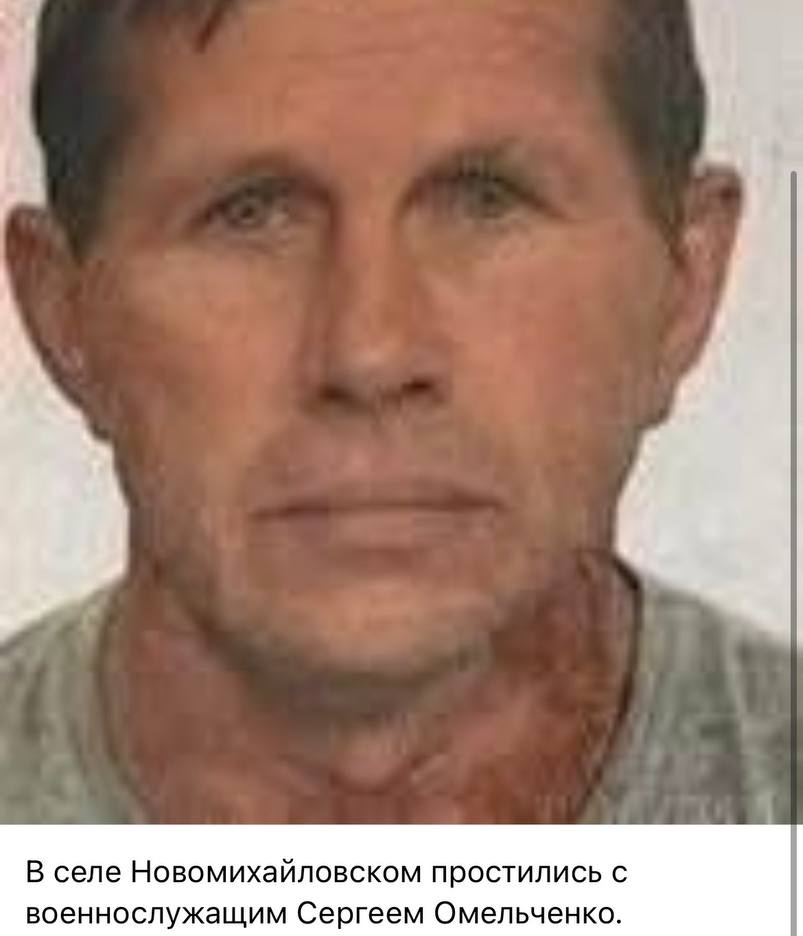 В селе Новомихайловском простились с военнослужащим Сергеем Омельченко.