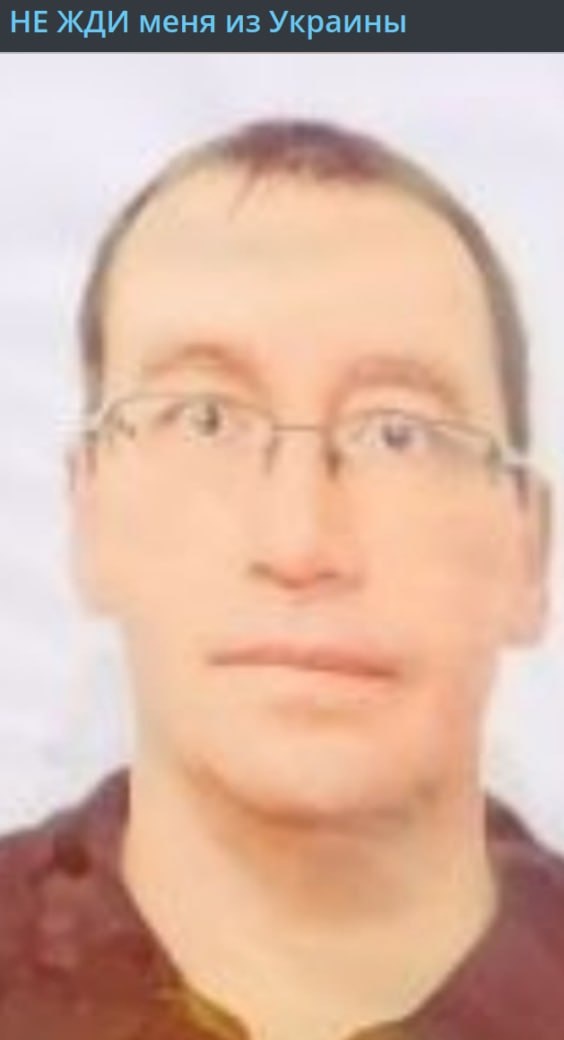 НЕ ЖДИ меня из Украины