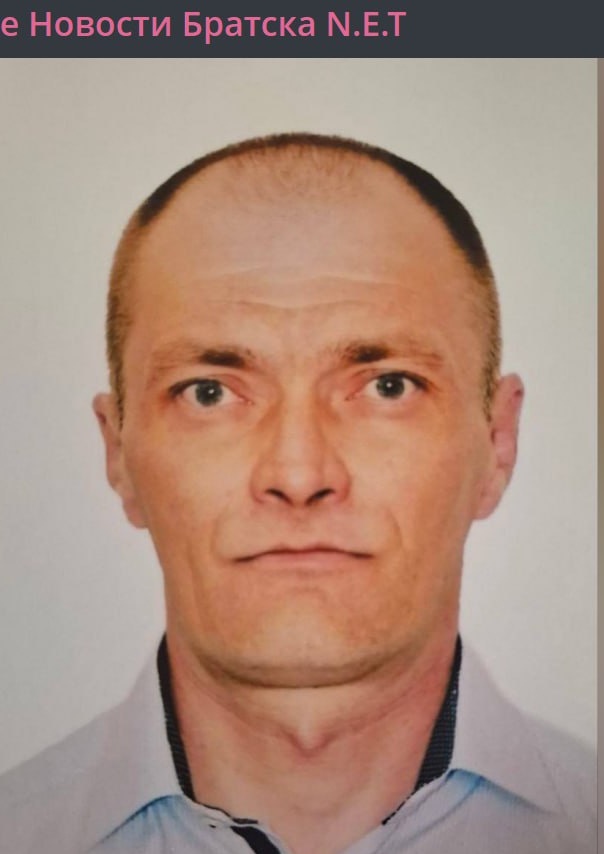 е Новости Братска N.E.T