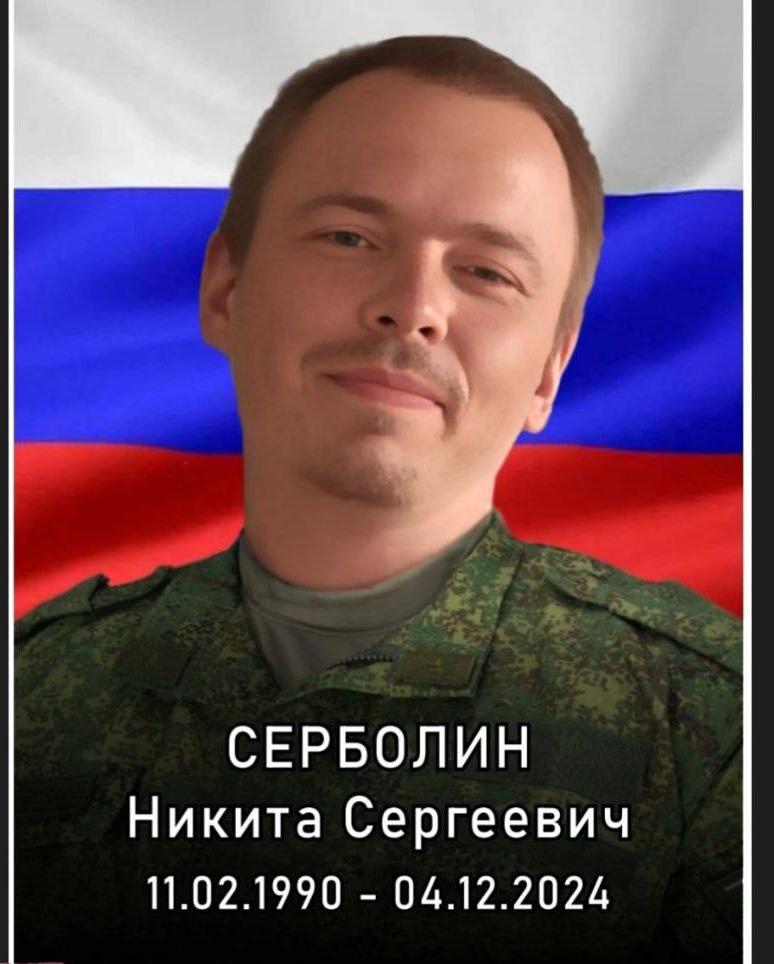 СЕРБОЛИН
Никита Сергеевич
11.02.1990 - 04.12.2024