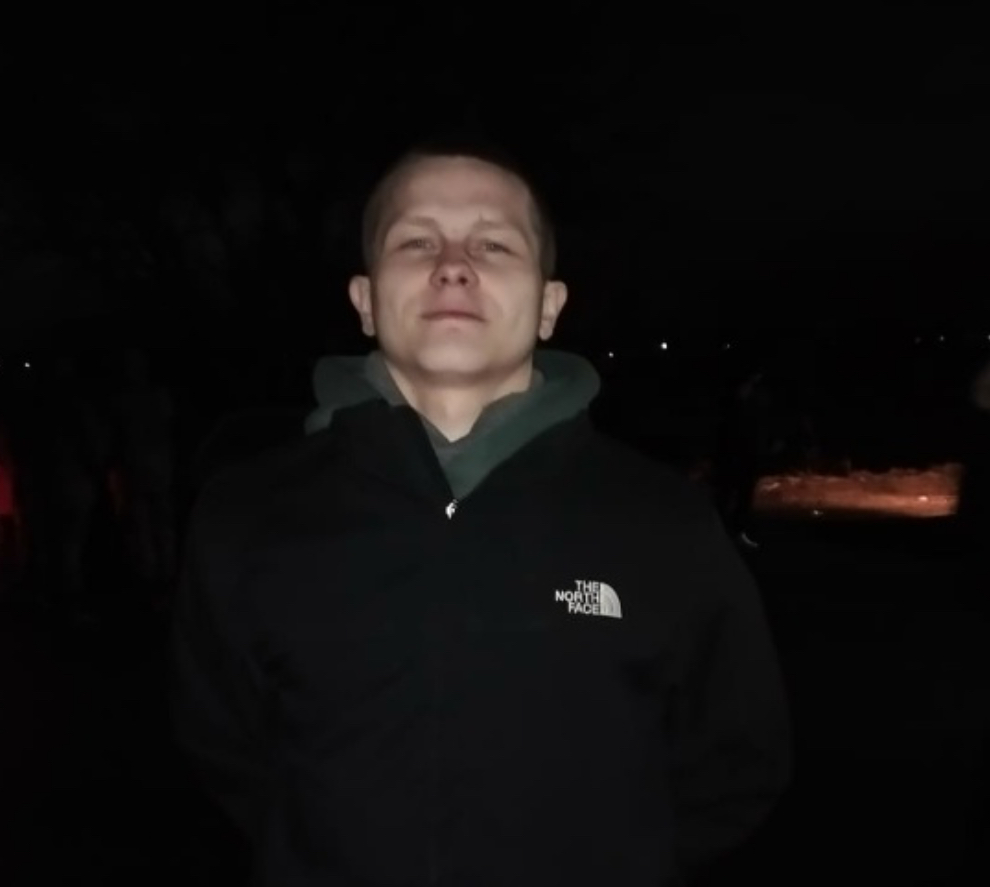 THE NORTH FACE