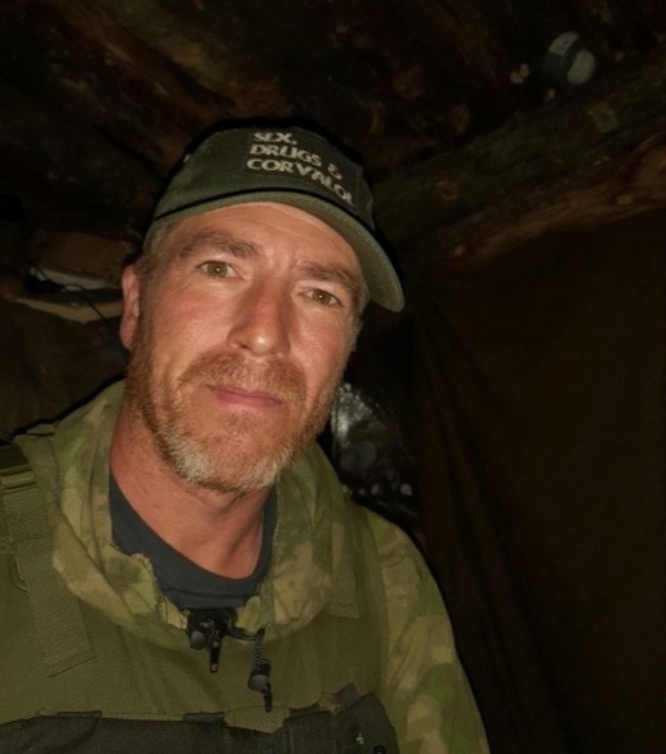 SEX, DRUGS & CORVALOL