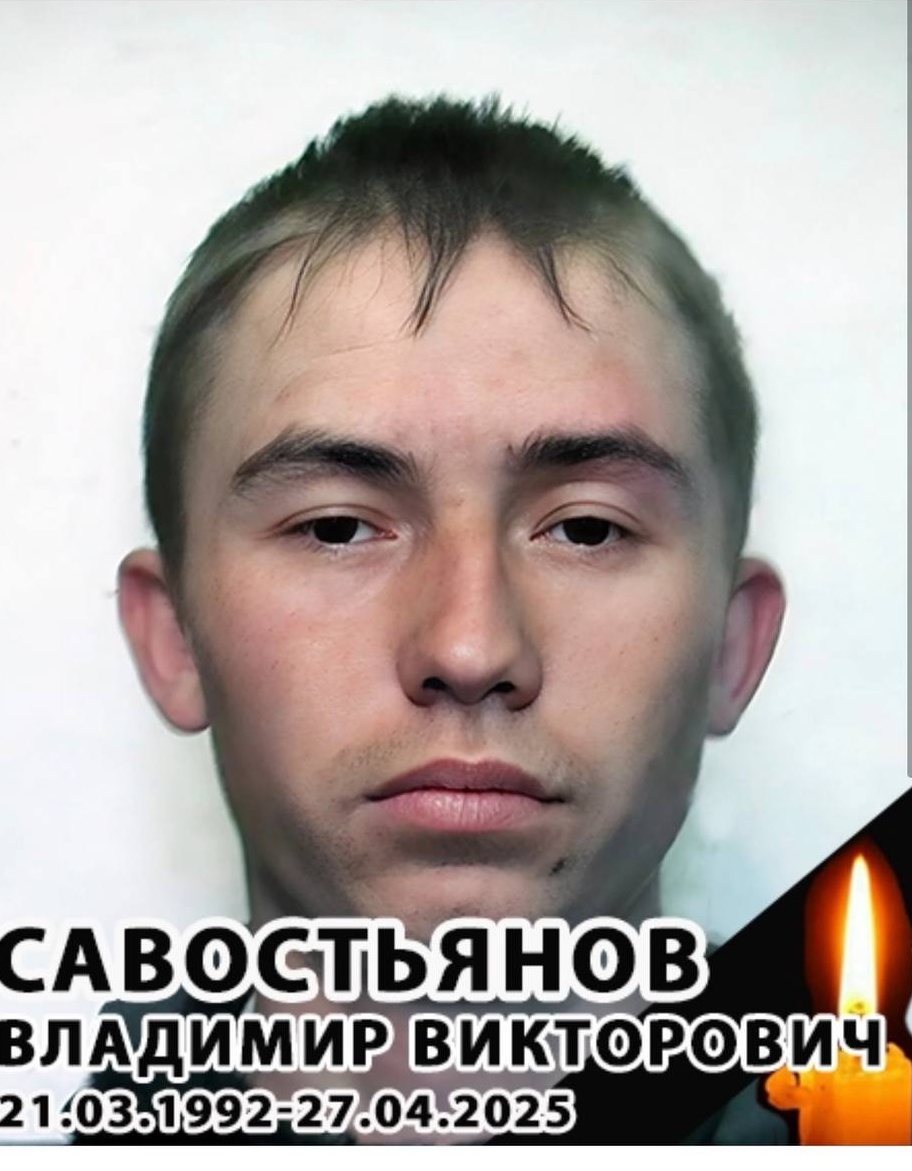 САВОСТЬЯНОВ
ВЛАДИМИР ВИКТОРОВИЧ
21.03.1992-27.04.2025