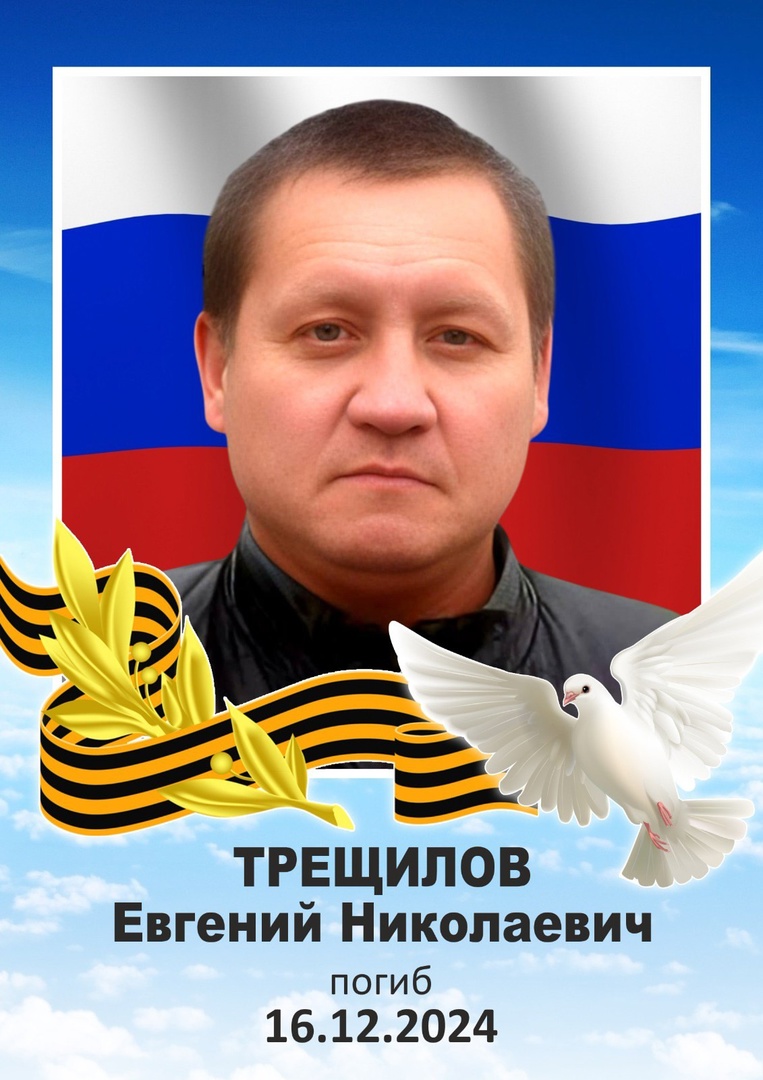 ТРЕЩИЛОВ
Евгений Николаевич
погиб
16.12.2024