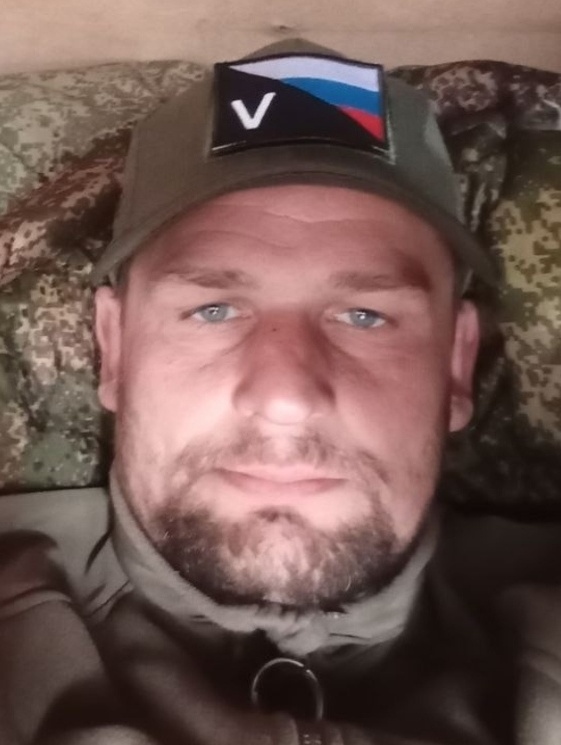 V