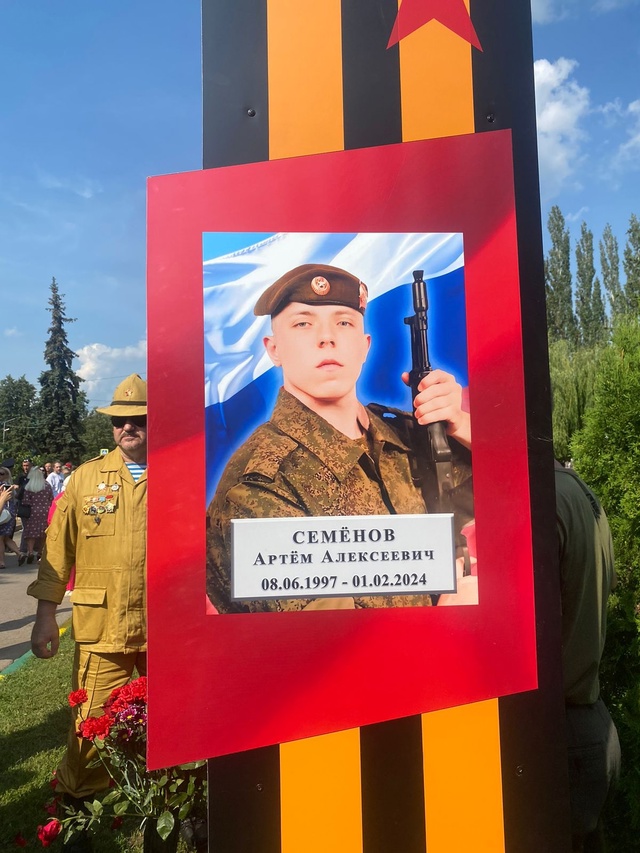 СЕМЁНОВ
Артём Алексеевич
08.06.1997 - 01.02.2024