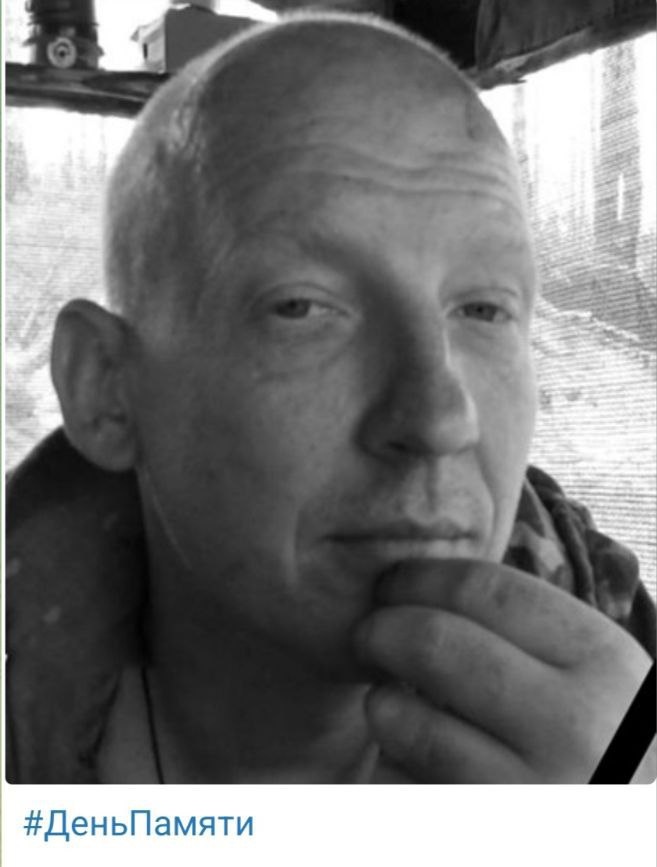 #ДеньПамяти