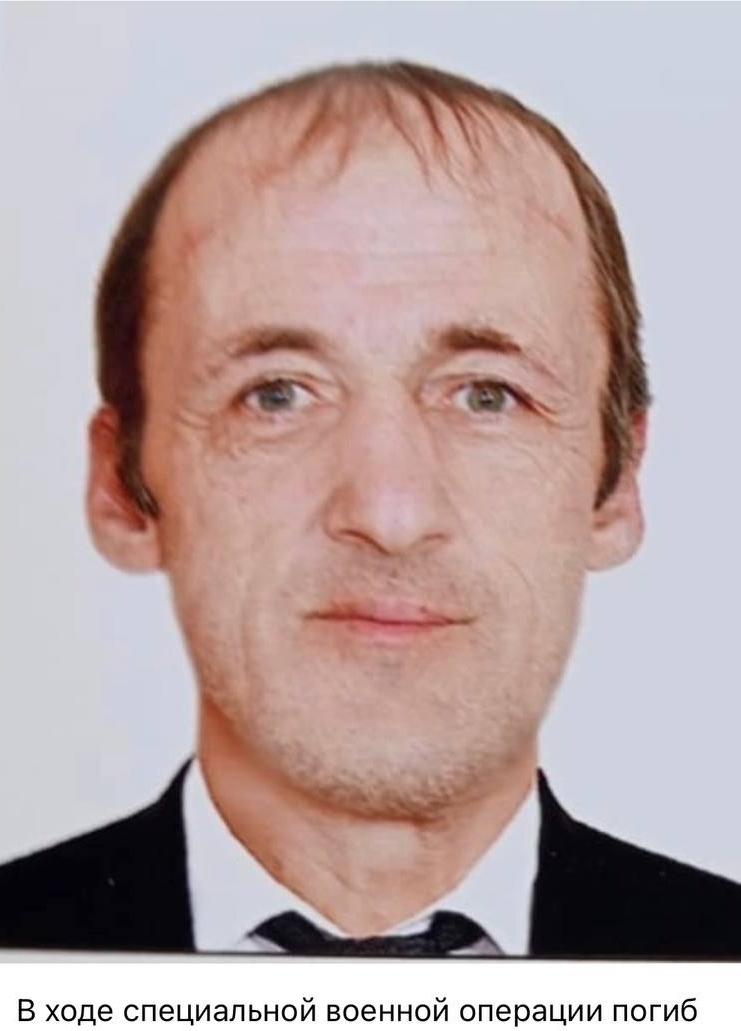 В ходе специальной военной операции погиб