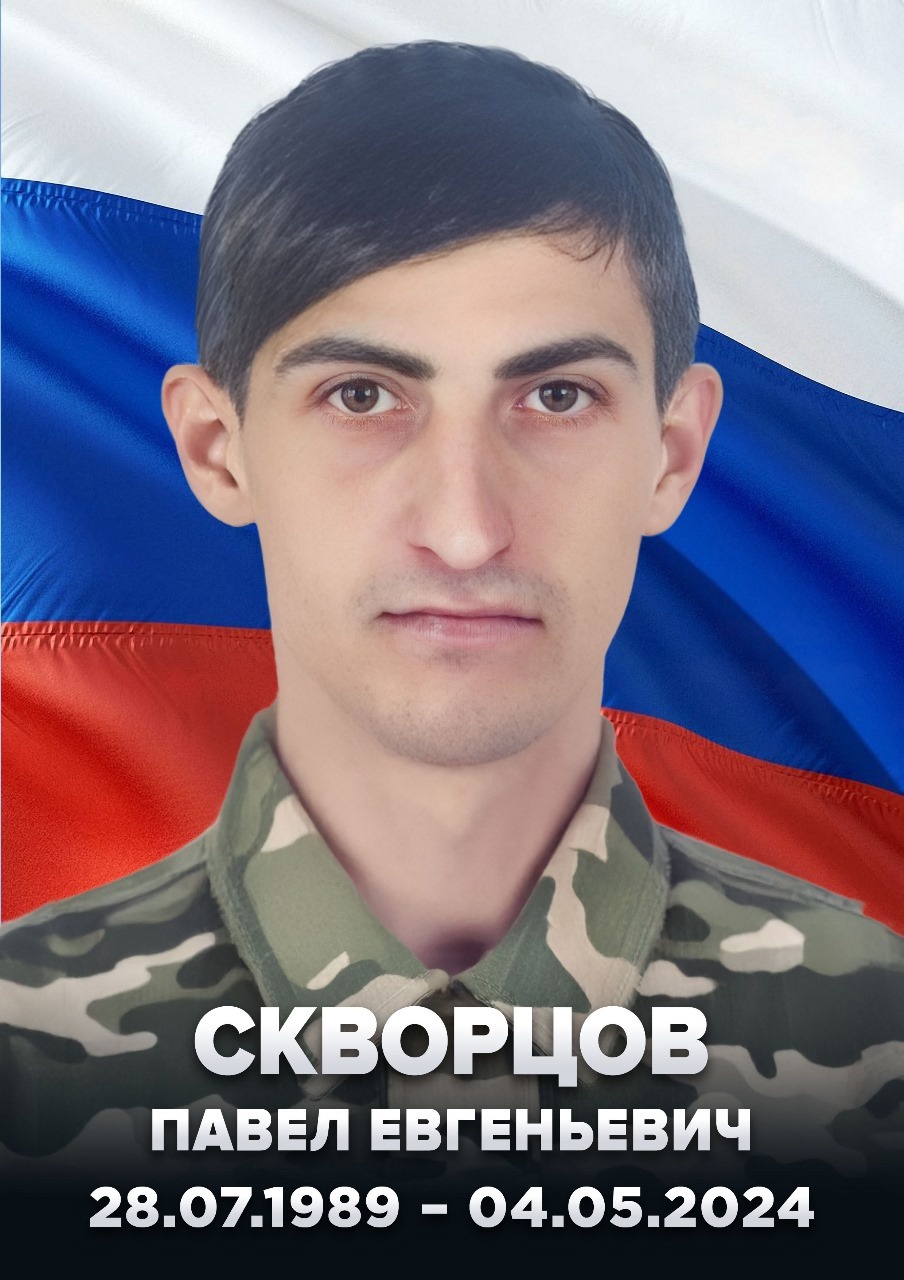 СКВОРЦОВ
ПАВЕЛ ЕВГЕНЬЕВИЧ
28.07.1989 – 04.05.2024