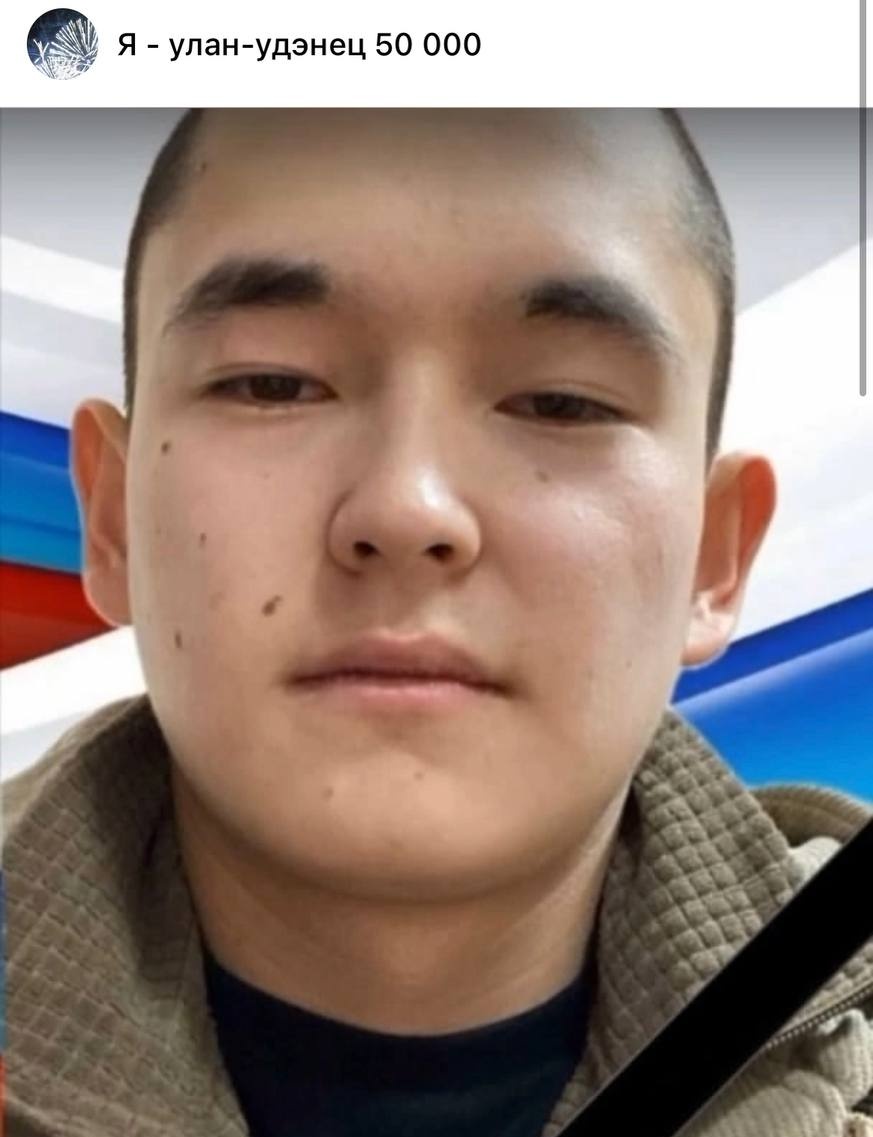 Я - улан-удэнец 50 000