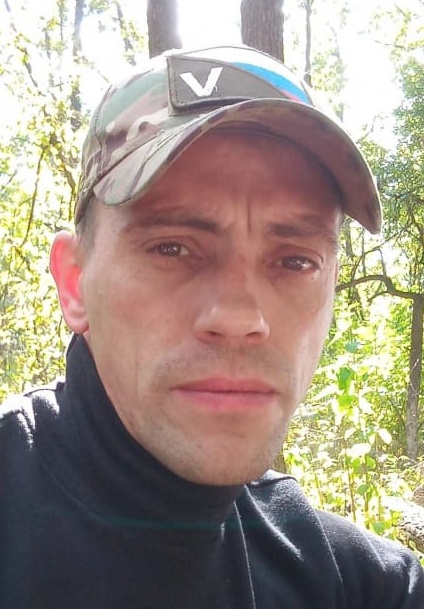 V