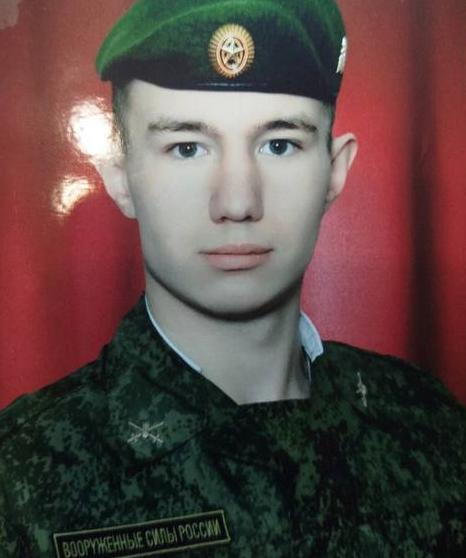 ВООРУЖЕННЫЕ СИЛЫ РОССИИ