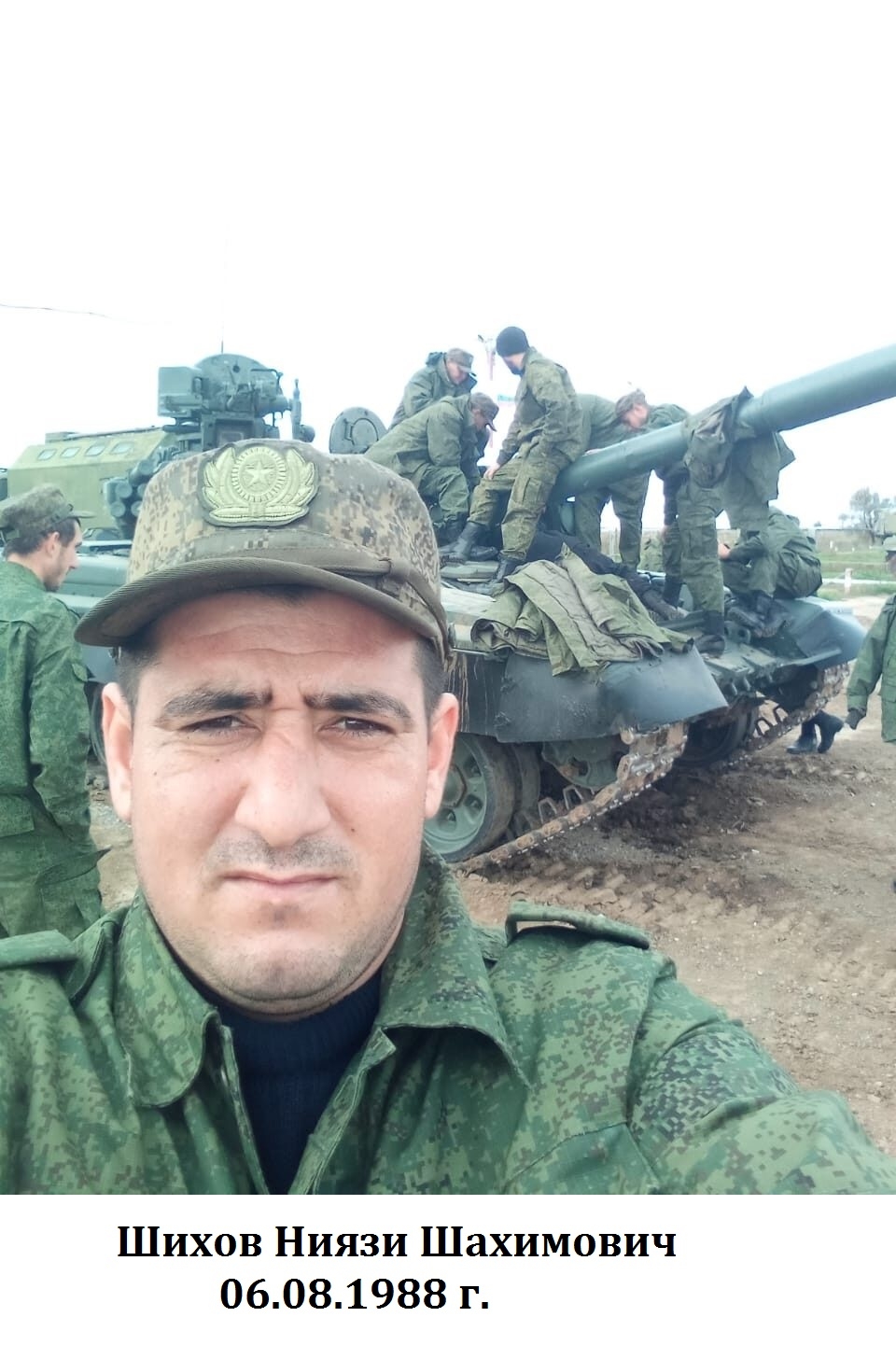 Шихов Ниязи Шахимович
06.08.1988 г.