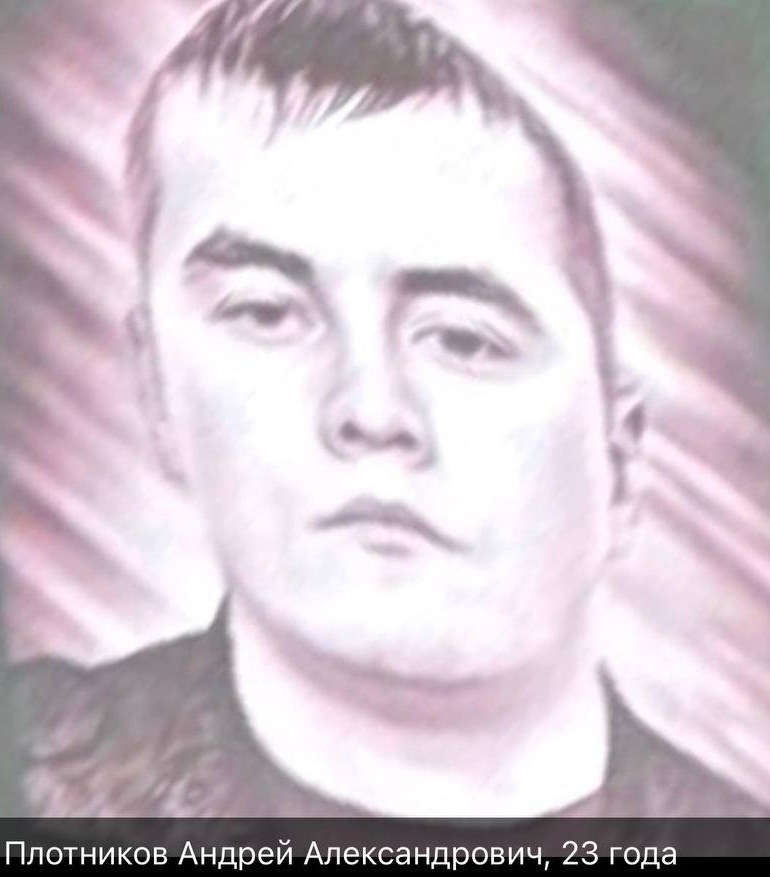 Плотников Андрей Александрович, 23 года