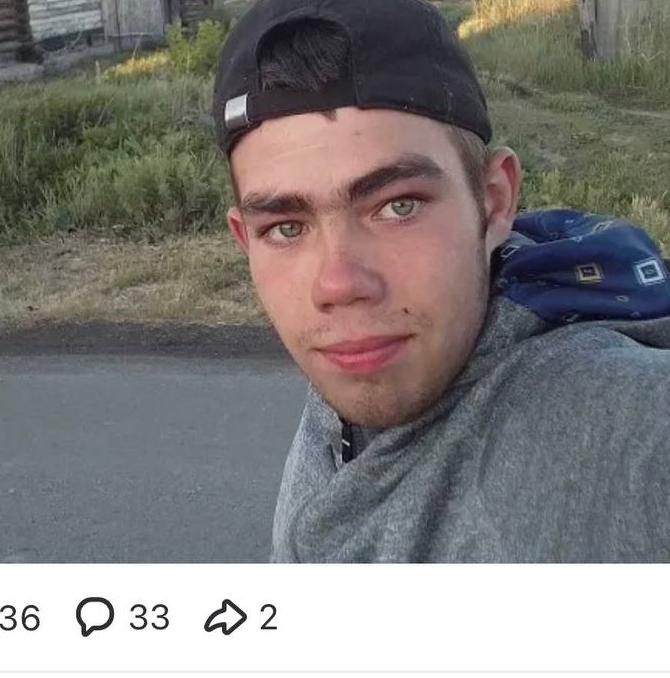 36 33 2