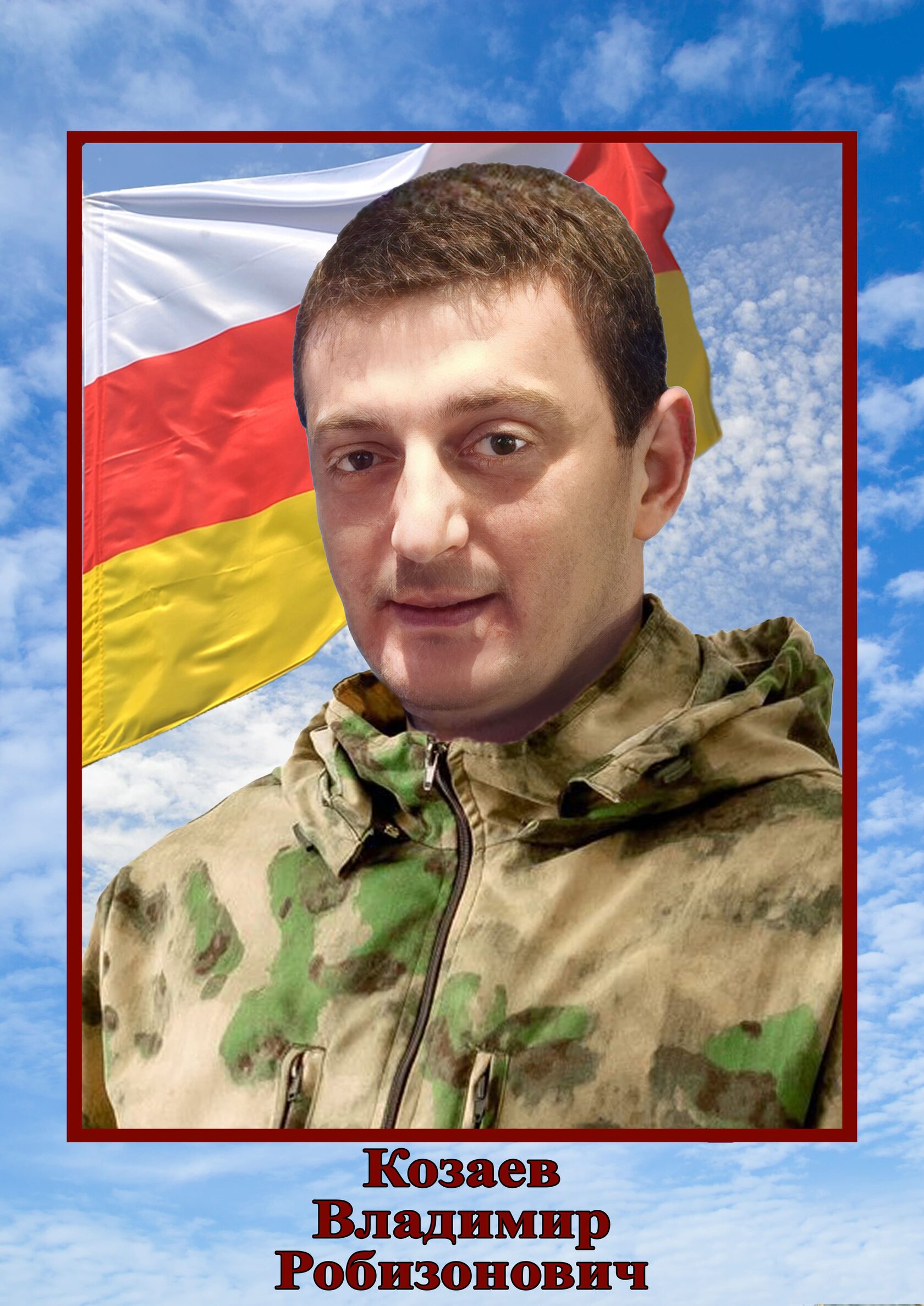 Козаев
Владимир
Робизонович