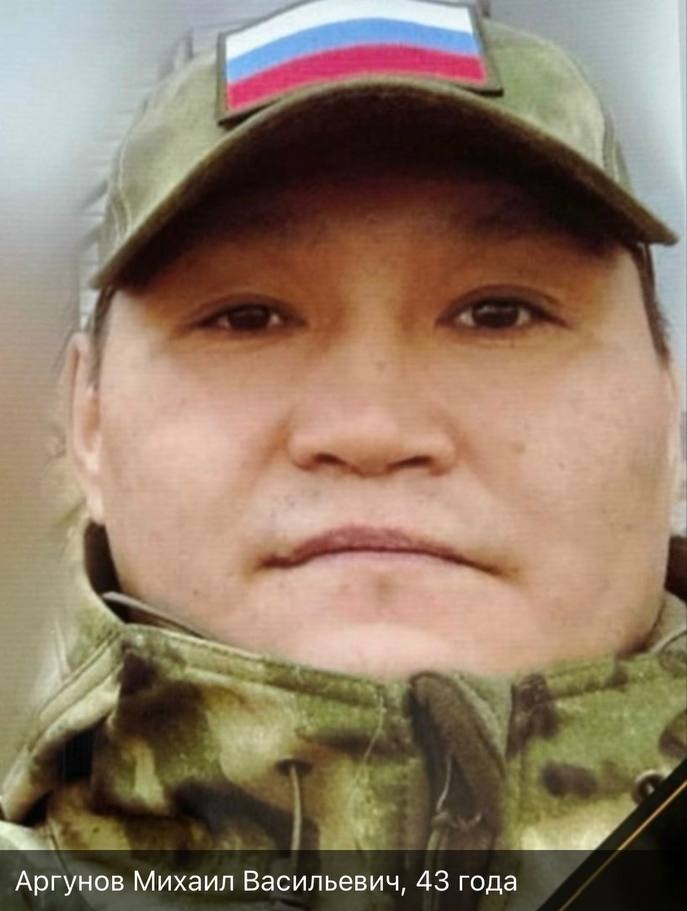 Аргунов Михаил Васильевич, 43 года